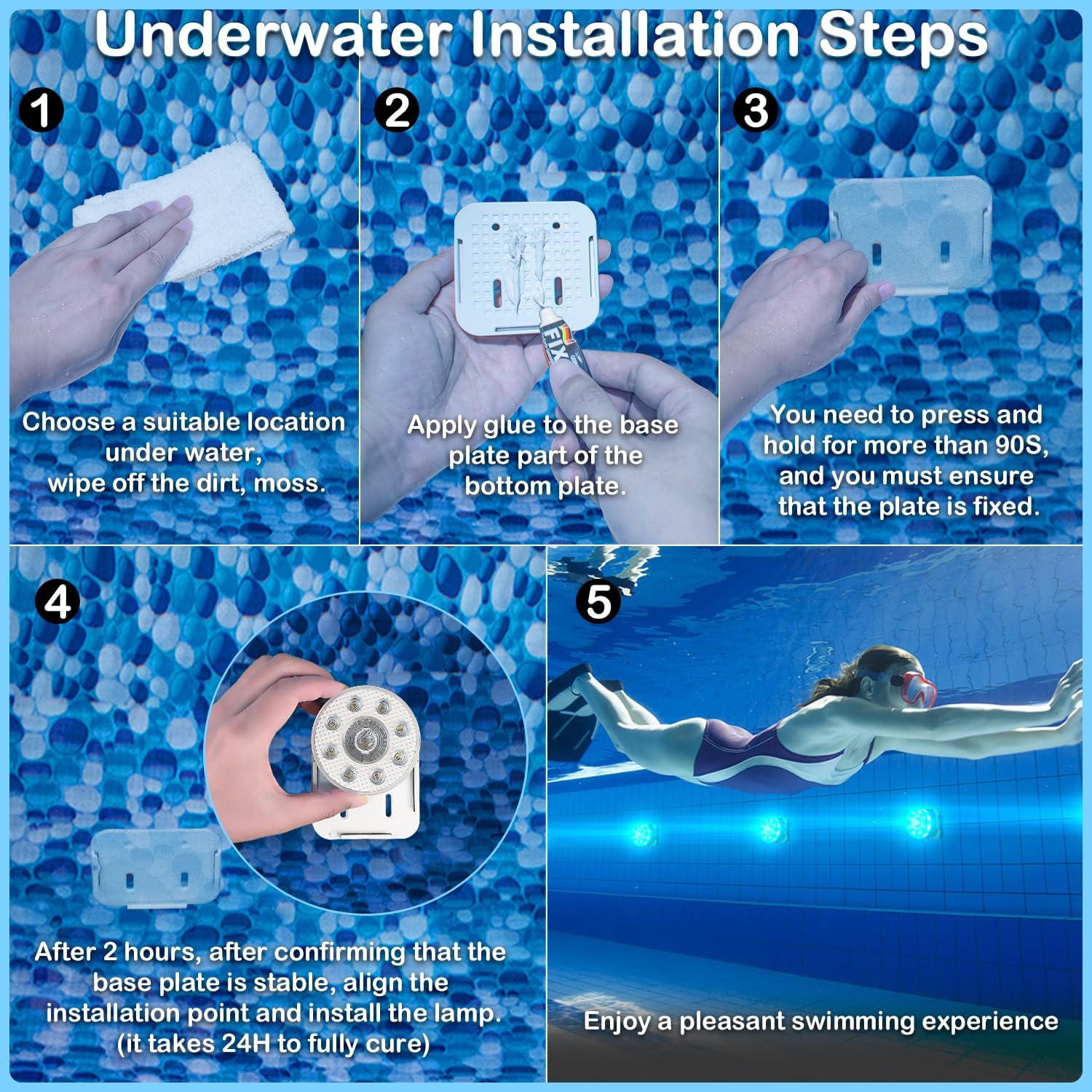 Underwater Installation Steps

1

Choose a suitable location under water, wipe off the dirt, moss.

2

FIX

Apply glue to the base plate part of the bottom plate.

3

You need to press and hold for more than 90S, and you must ensure that the plate is fixed.

4

After 2 hours, after confirming that the base plate is stable, align the installation point and install the lamp. (it takes 24H to fully cure)

5

Enjoy a pleasant swimming experience