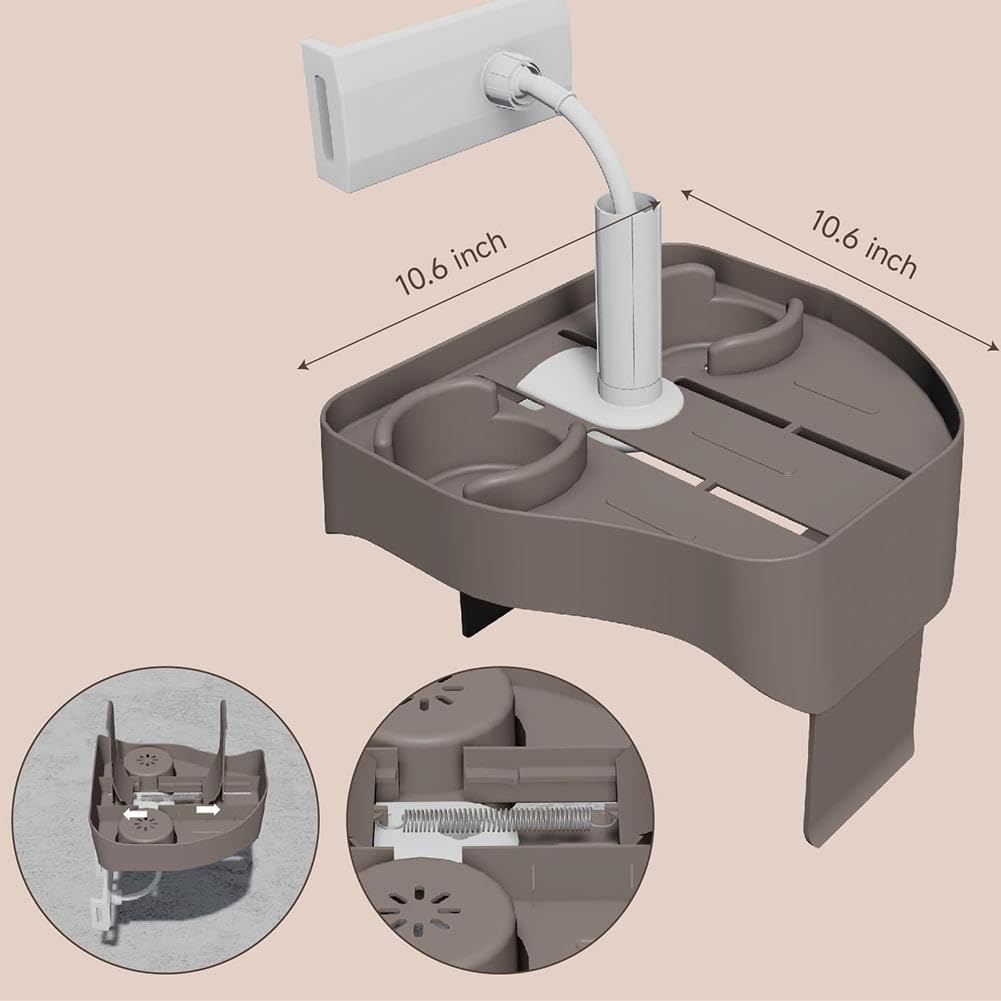 10.6 inch

10.6 inch